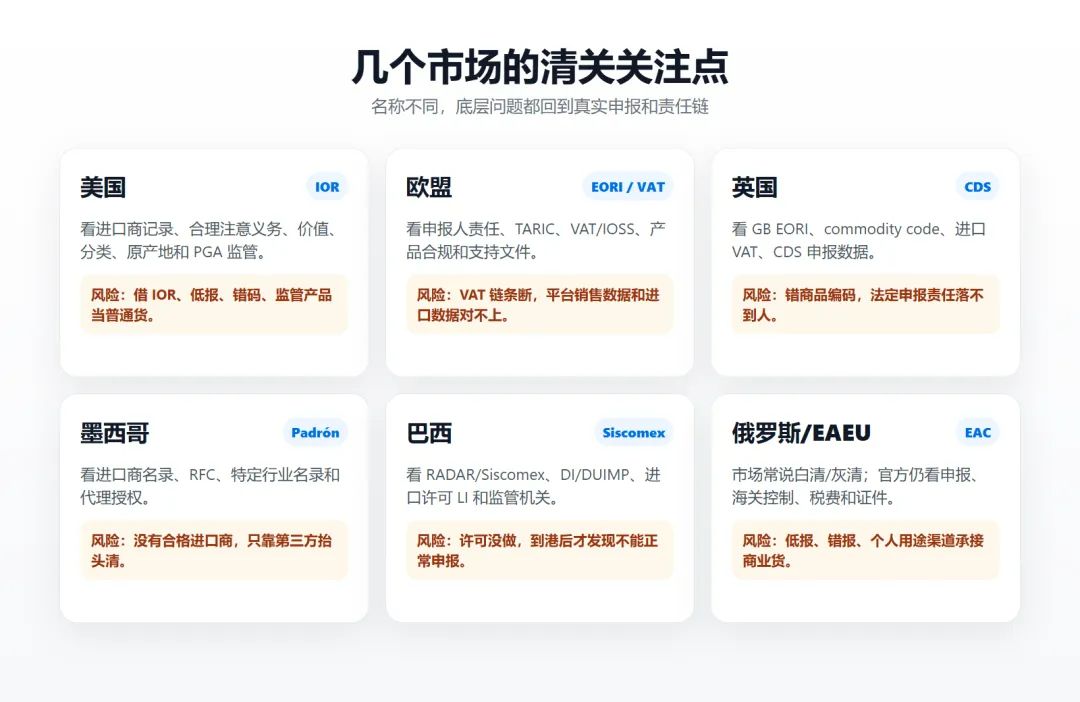 几个市场的清关关注点

名称不同，底层问题都回到真实申报和责任链

美国

IOR

看进口商记录、合理注意义务、价值、分类、原产地和PGA监管。

风险：借IOR、低报、错码、监管产品当普通货。

欧盟

EORI / VAT

看申报人责任、TARIC、VAT/IOSS、产品合规和支持文件。

风险：VAT链条断，平台销售数据和进口数据对不上。

英国

CDS

看GB EORI、commodity code、进口VAT、CDS申报数据。

风险：错商品编码，法定申报责任落不到人。

墨西哥

Padrón

看进口商名录、RFC、特定行业名录和代理授权。

风险：没有合格进口商，只靠第三方抬头清。

巴西

Siscomex

看RADAR/Siscomex、DI/DUIMP、进口许可LI和监管机关。

风险：许可没做，到港后才发现不能正常申报。

俄罗斯/EAEU

EAC

市场常说白清/灰清；官方仍看申报、海关控制、税费和证件。

风险：低报、错报、个人用途渠道承接商业货。